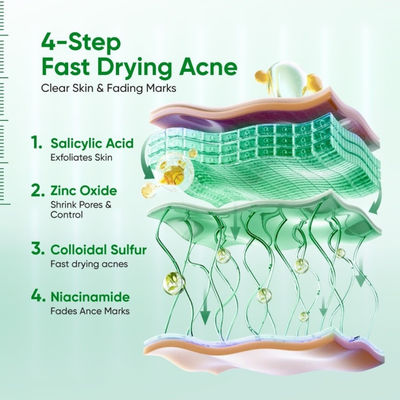 4-Step
Fast Drying Acne
Clear Skin & Fading Marks

1. Salicylic Acid
Exfoliates Skin

2. Zinc Oxide
Shrink Pores & Control

3. Colloidal Sulfur
Fast drying acnes

4. Niacinamide
Fades Ance Marks